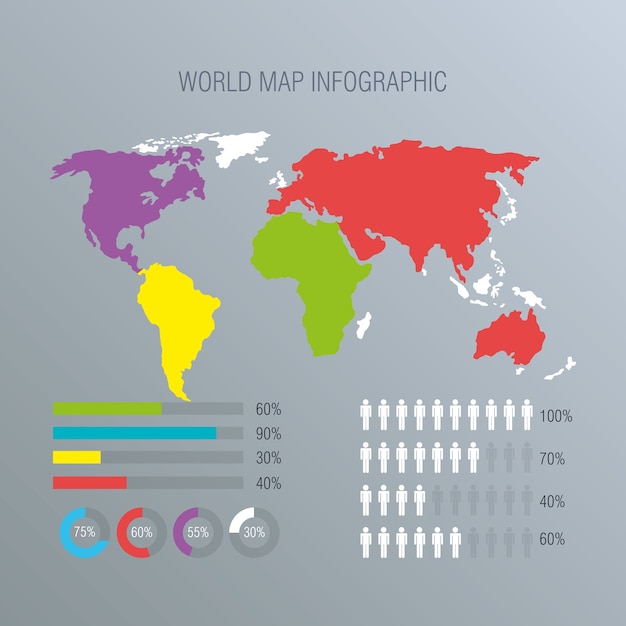 WORLD MAP INFOGRAPHIC

60%
90%
30%
40%

75%
60%
55%
30%

100%
70%
40%
60%