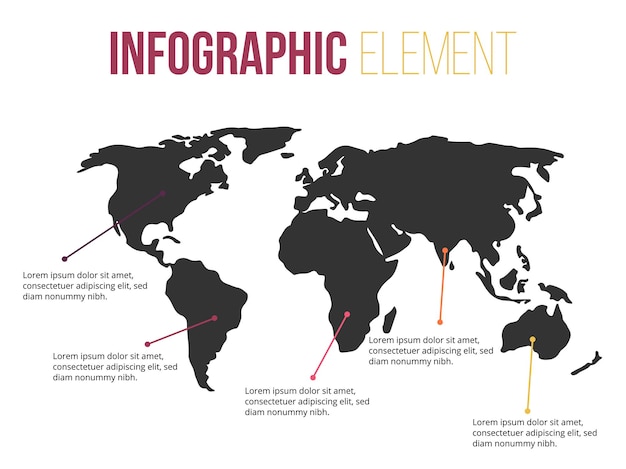 INFOGRAPHIC ELEMENT

Lorem ipsum dolor sit amet, consectetuer adipiscing elit, sed diam nonummy nibh.

Lorem ipsum dolor sit amet, consectetuer adipiscing elit, sed diam nonummy nibh.

Lorem ipsum dolor sit amet, consectetuer adipiscing elit, sed diam nonummy nibh.

Lorem ipsum dolor sit amet, consectetuer adipiscing elit, sed diam nonummy nibh.

Lorem ipsum dolor sit amet, consectetuer adipiscing elit, sed diam nonummy nibh.