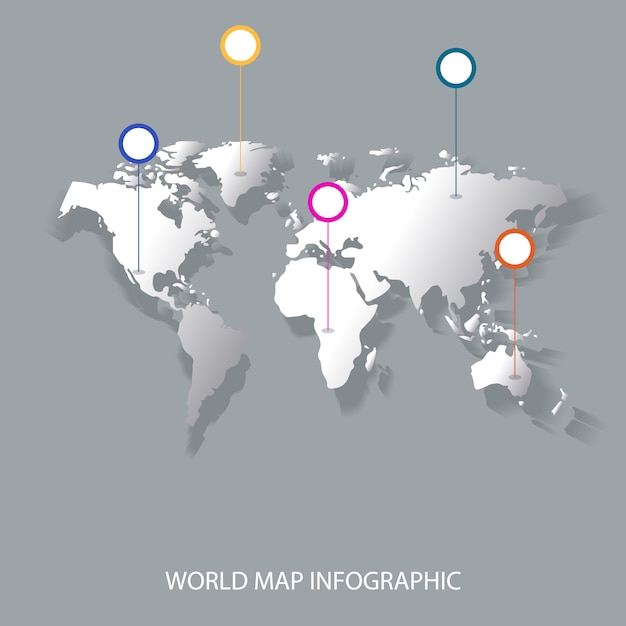 WORLD MAP INFOGRAPHIC