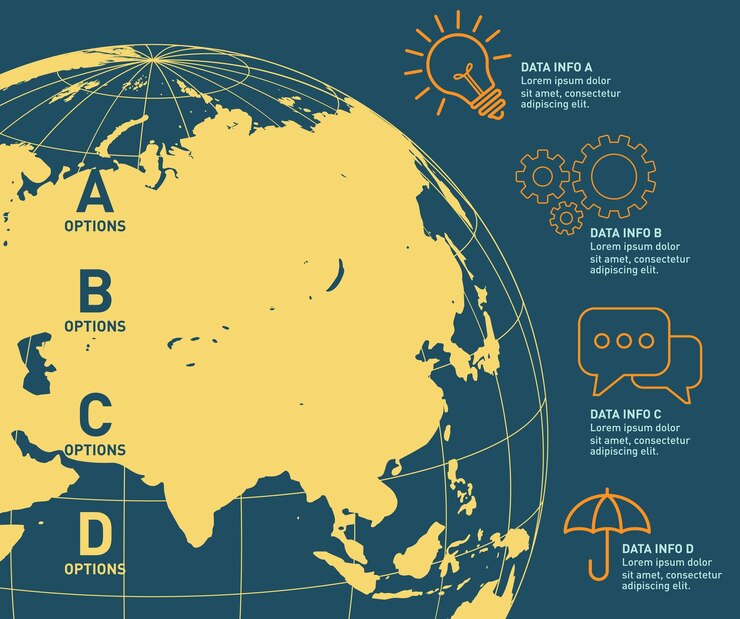 A
OPTIONS

B
OPTIONS

C
OPTIONS

D
OPTIONS

DATA INFO A
Lorem ipsum dolor sit amet, consectetur adipiscing elit.

DATA INFO B
Lorem ipsum dolor sit amet, consectetur adipiscing elit.

DATA INFO C
Lorem ipsum dolor sit amet, consectetur adipiscing elit.

DATA INFO D
Lorem ipsum dolor sit amet, consectetur adipiscing elit.