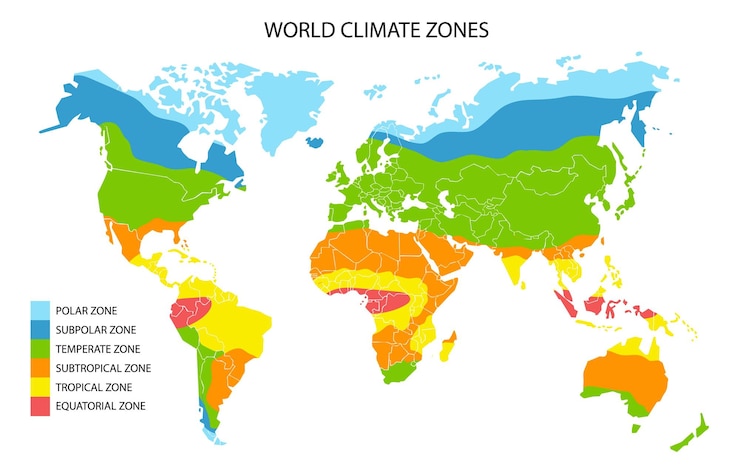 WORLD CLIMATE ZONES

POLAR ZONE
SUBPOLAR ZONE
TEMPERATE ZONE
SUBTROPICAL ZONE
TROPICAL ZONE
EQUATORIAL ZONE