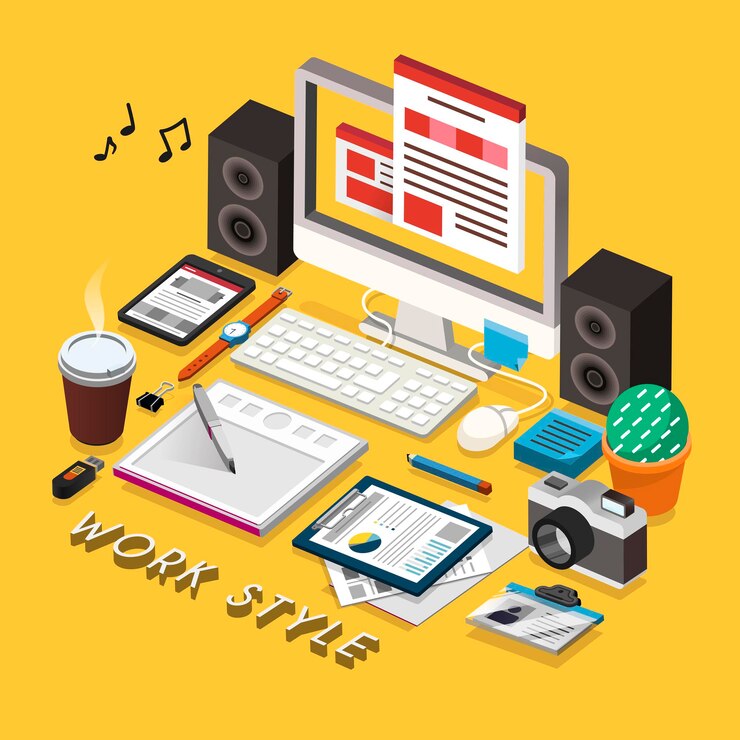 WORK STYLE