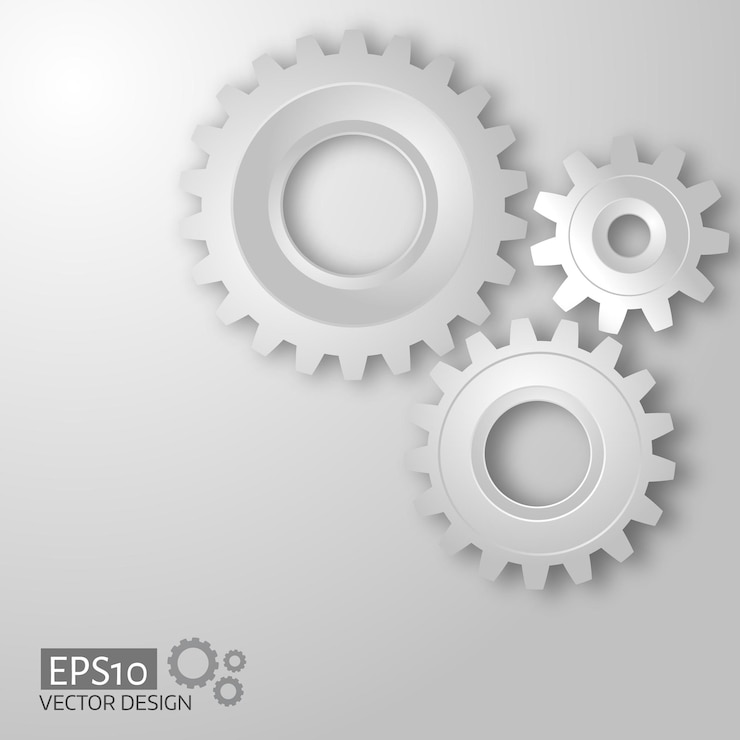 EPS10
VECTOR DESIGN