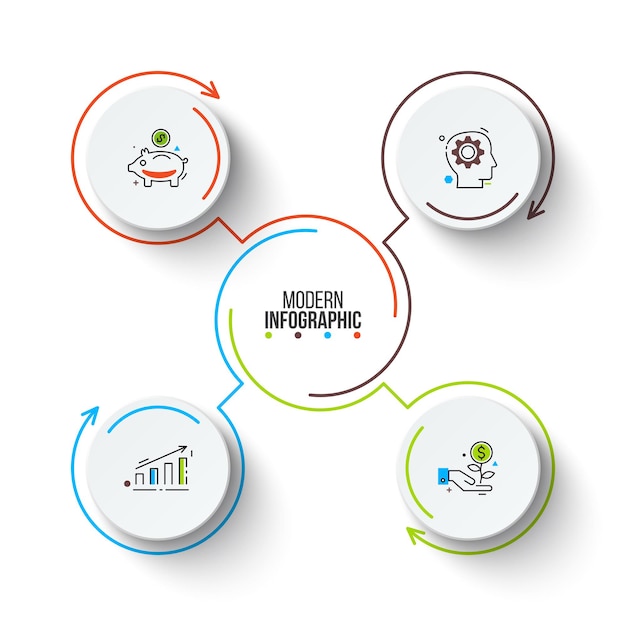 MODERN
INFOGRAPHIC