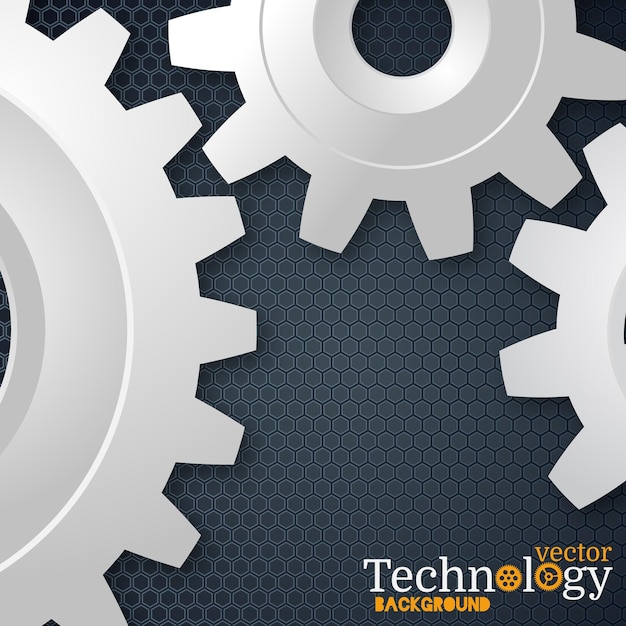 vector
Technology
BACKGROUND