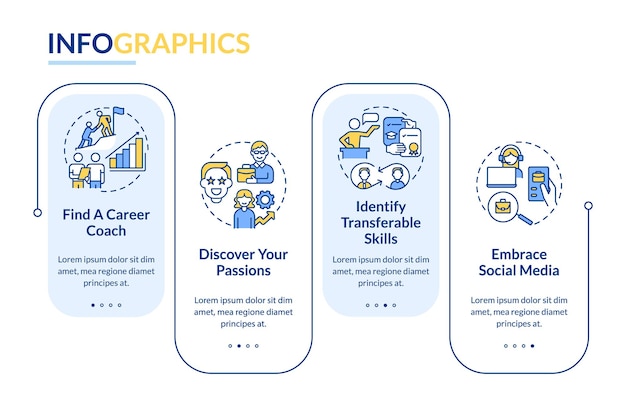 INFOGRAPHICS

Find A Career Coach

Lorem ipsum dolor sit dim amet, mea regione diamet principes at.

Discover Your Passions

Lorem ipsum dolor sit dim amet, mea regione diamet principes at.

Identify Transferable Skills

Lorem ipsum dolor sit dim amet, mea regione diamet principes at.

Embrace Social Media

Lorem ipsum dolor sit dim amet, mea regione diamet principes at.