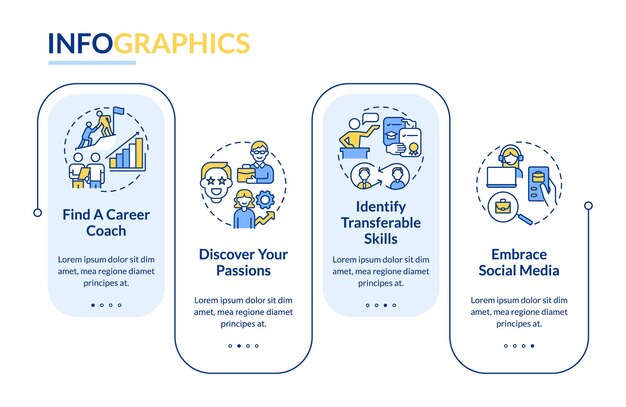 INFOGRAPHICS

Find A Career Coach

Lorem ipsum dolor sit dim amet, mea regione diamet principes at.

Discover Your Passions

Lorem ipsum dolor sit dim amet, mea regione diamet principes at.

Identify Transferable Skills

Lorem ipsum dolor sit dim amet, mea regione diamet principes at.

Embrace Social Media

Lorem ipsum dolor sit dim amet, mea regione diamet principes at.