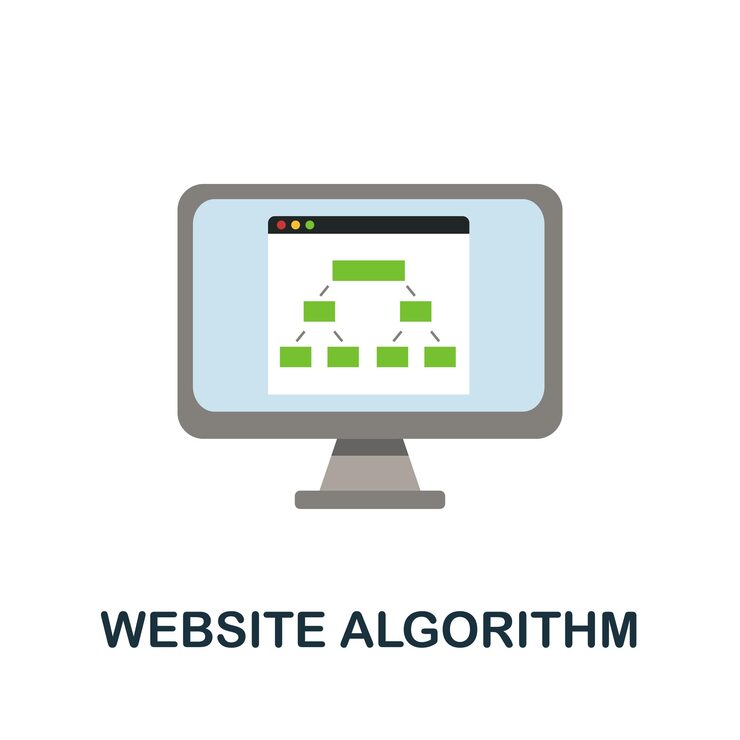 WEBSITE ALGORITHM