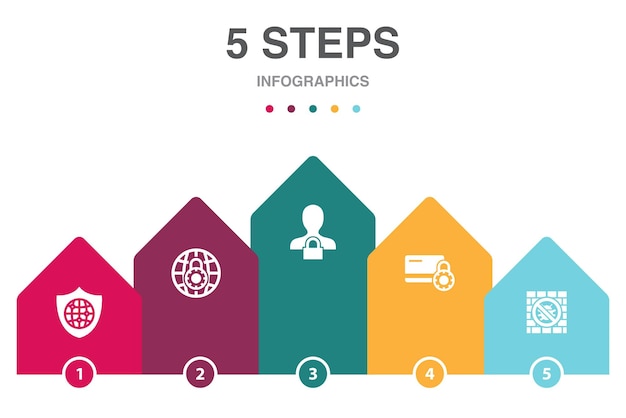 5 STEPS

INFOGRAPHICS

1

2

3

4

5