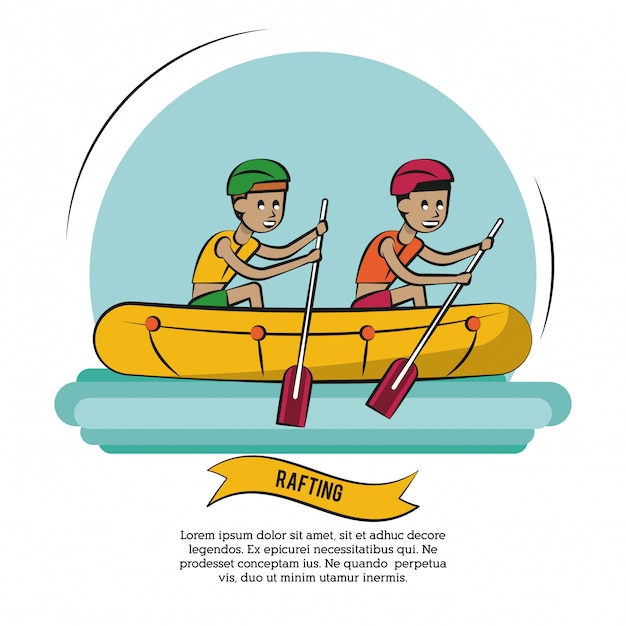 RAFTING

Lorem ipsum dolor sit amet, sit et adhuc decore legendos. Ex epicurei necessitatibus qui. Ne prodesset conceptam ius. Ne quando perpetua vis, duo ut minim utamur inermis.