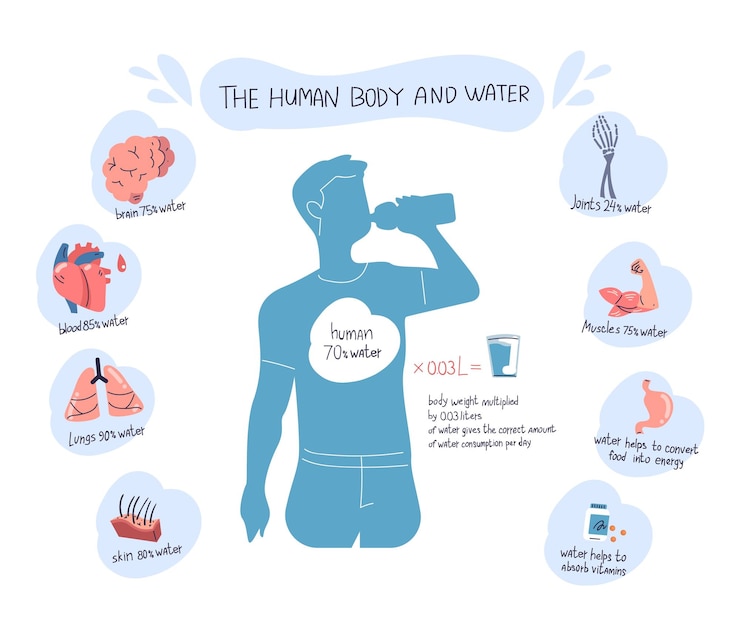 THE HUMAN BODY AND WATER

brain 75% water

blood 85% water

Lungs 90% water

skin 80% water

human 70% water

× 0.03 L =

body weight multiplied by 0.03 liters of water gives the correct amount of water consumption per day

Joints 24% water

Muscles 75% water

water helps to convert food into energy

water helps to absorb vitamins