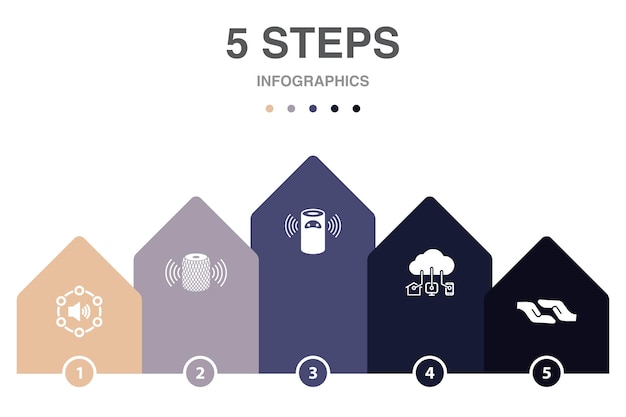 5 STEPS

INFOGRAPHICS

1

2

3

4

5