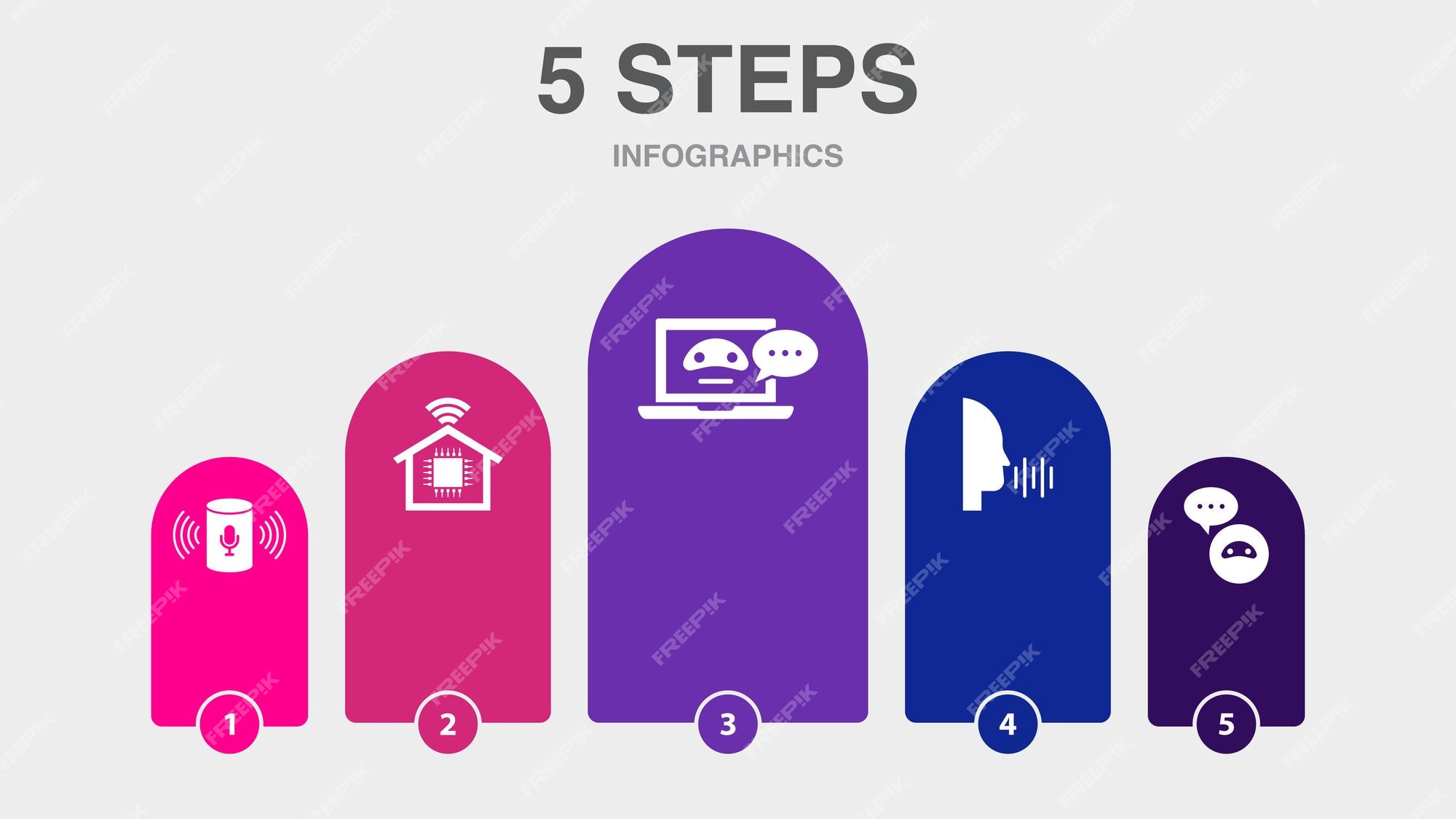 5 STEPS

INFOGRAPHICS

1

2

3

4

5

FREEPIK