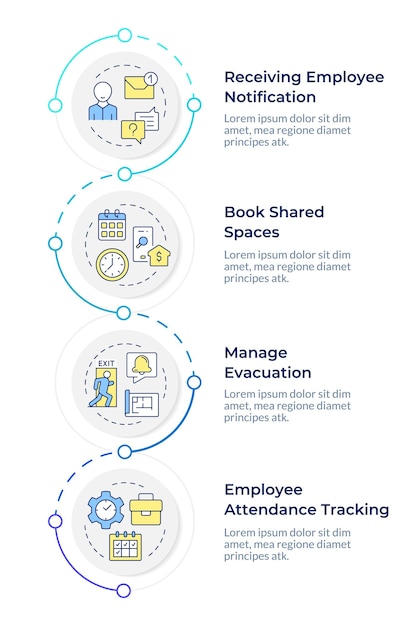 1

?

Receiving Employee Notification

Lorem ipsum dolor sit dim amet, mea regione diamet principes atk.

$

Book Shared Spaces

Lorem ipsum dolor sit dim amet, mea regione diamet principes atk.

EXIT

Manage Evacuation

Lorem ipsum dolor sit dim amet, mea regione diamet principes atk.

Employee Attendance Tracking

Lorem ipsum dolor sit dim amet, mea regione diamet principes atk.