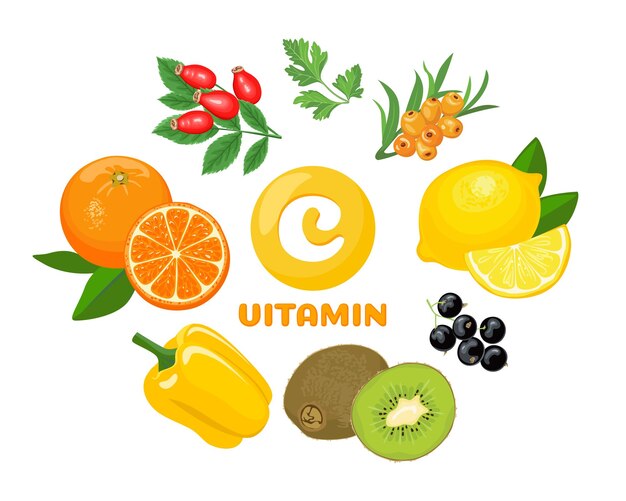 C

VITAMIN