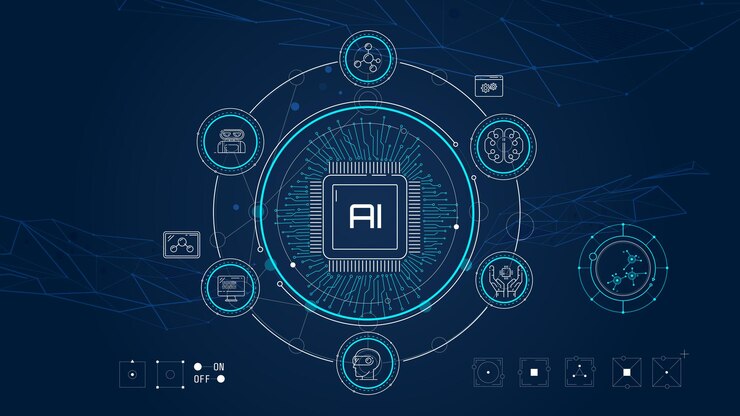 AI

ON
OFF