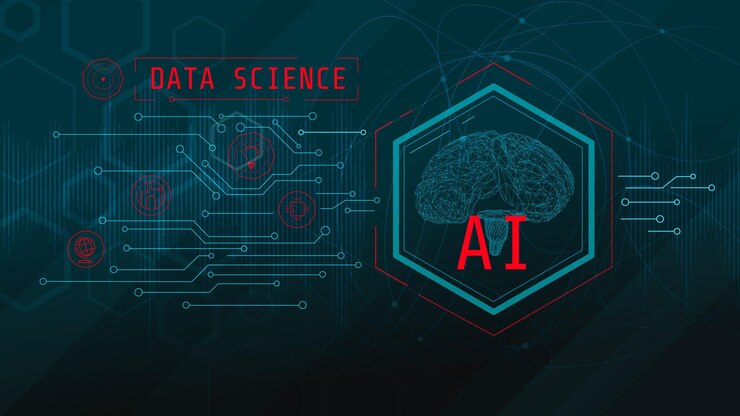 DATA SCIENCE

AI