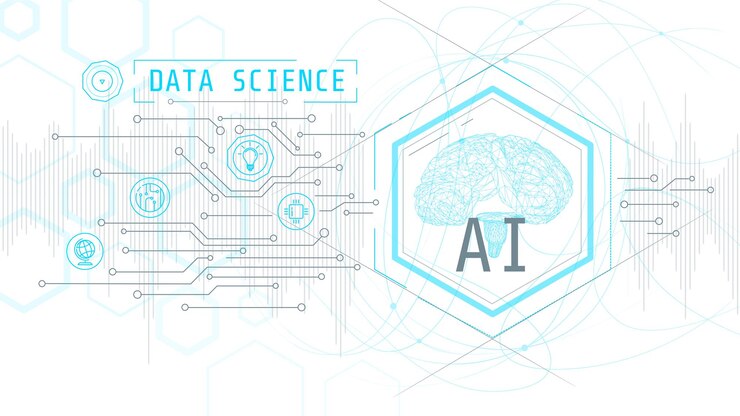 DATA SCIENCE

AI