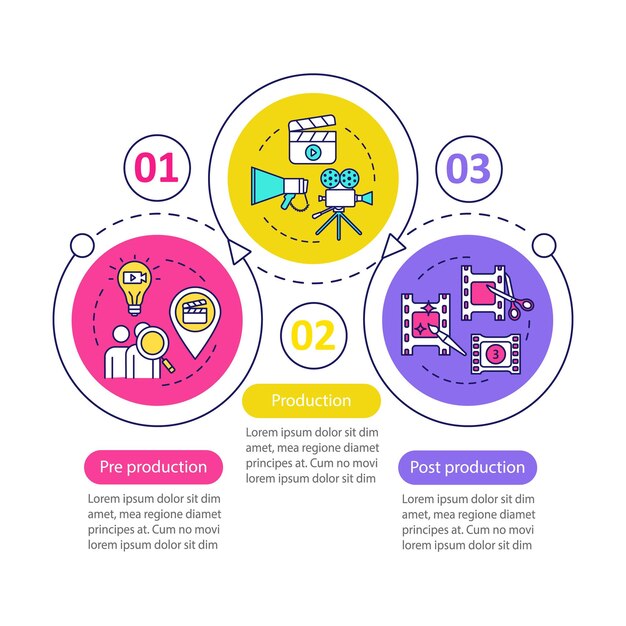 01

Pre production

Lorem ipsum dolor sit dim amet, mea regione diamet principes at. Cum no movi lorem ipsum dolor sit dim

02

Production

Lorem ipsum dolor sit dim amet, mea regione diamet principes at. Cum no movi lorem ipsum dolor sit dim

03

3

Post production

Lorem ipsum dolor sit dim amet, mea regione diamet principes at. Cum no movi lorem ipsum dolor sit dim