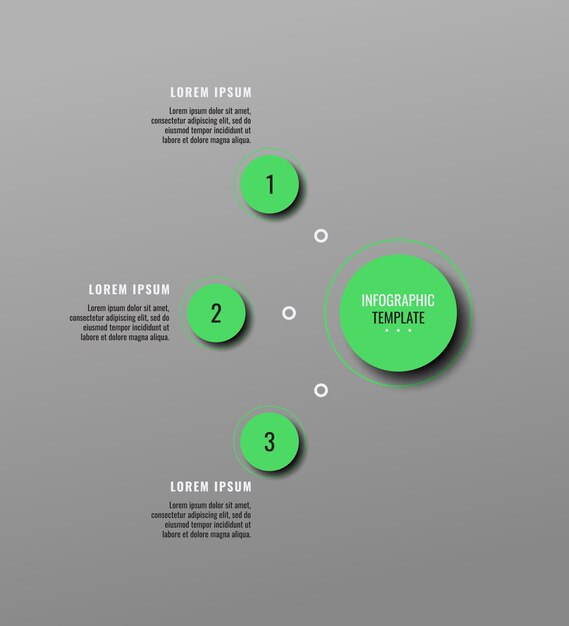 LOREM IPSUM

Lorem ipsum dolor sit amet, consectetur adipiscing elit, sed do eiusmod tempor incididunt ut labore et dolore magna aliqua.

1

LOREM IPSUM

Lorem ipsum dolor sit amet, consectetur adipiscing elit, sed do eiusmod tempor incididunt ut labore et dolore magna aliqua.

2

INFOGRAPHIC TEMPLATE

3

LOREM IPSUM

Lorem ipsum dolor sit amet, consectetur adipiscing elit, sed do eiusmod tempor incididunt ut labore et dolore magna aliqua.