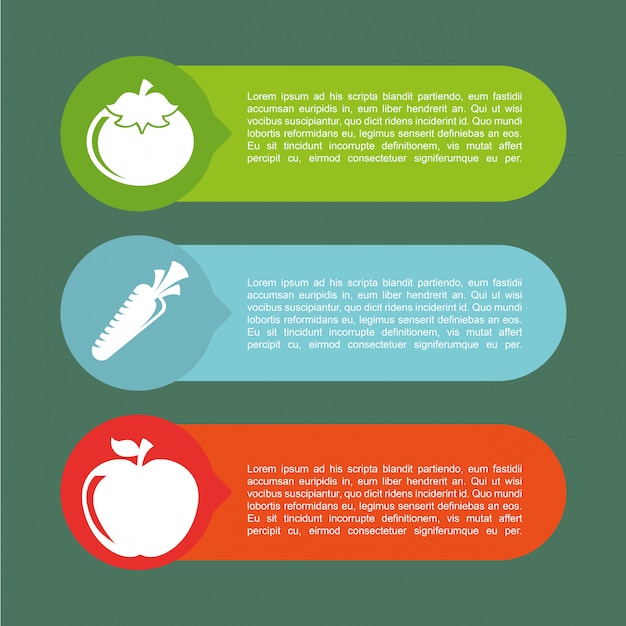 Lorem ipsum ad his scripta blandit partiendo, eum fastidii accumsan euripidis in, eum liber hendrerit an. Qui ut wisi vocibus suscipiantur, quo dicit ridens inciderint id. Quo mundi lobortis reformidans eu, legimus senserit definiebas an eos. Eu sit tincidunt incorrupte definitionem, vis mutat affert percipit cu, eirmod consectetuer signiferumque eu per.

Lorem ipsum ad his scripta blandit partiendo, eum fastidii accumsan euripidis in, eum liber hendrerit an. Qui ut wisi vocibus suscipiantur, quo dicit ridens inciderint id. Quo mundi lobortis reformidans eu, legimus senserit definiebas an eos. Eu sit tincidunt incorrupte definitionem, vis mutat affert percipit cu, eirmod consectetuer signiferumque eu per.

Lorem ipsum ad his scripta blandit partiendo, eum fastidii accumsan euripidis in, eum liber hendrerit an. Qui ut wisi vocibus suscipiantur, quo dicit ridens inciderint id. Quo mundi lobortis reformidans eu, legimus senserit definiebas an eos. Eu sit tincidunt incorrupte definitionem, vis mutat affert percipit cu, eirmod consectetuer signiferumque eu per.