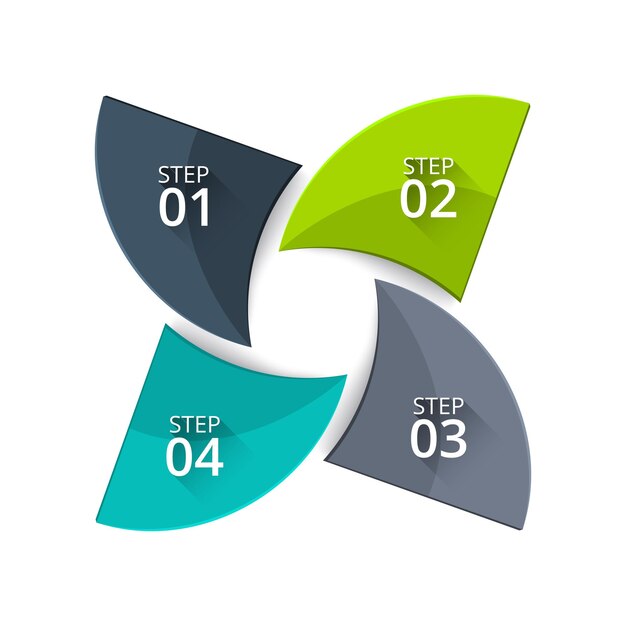 STEP
01

STEP
02

STEP
03

STEP
04