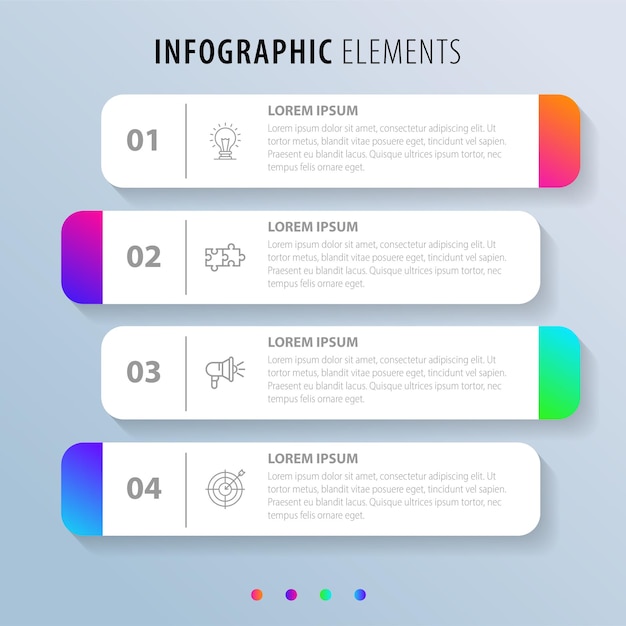 INFOGRAPHIC ELEMENTS

01

LOREM IPSUM
Lorem ipsum dolor sit amet, consectetur adipiscing elit. Ut tortor metus, blandit vitae posuere eget, tincidunt vel sapien. Praesent eu blandit lacus. Quisque ultrices ipsum tortor, nec tempus felis ornare eget.

02

LOREM IPSUM
Lorem ipsum dolor sit amet, consectetur adipiscing elit. Ut tortor metus, blandit vitae posuere eget, tincidunt vel sapien. Praesent eu blandit lacus. Quisque ultrices ipsum tortor, nec tempus felis ornare eget.

03

LOREM IPSUM
Lorem ipsum dolor sit amet, consectetur adipiscing elit. Ut tortor metus, blandit vitae posuere eget, tincidunt vel sapien. Praesent eu blandit lacus. Quisque ultrices ipsum tortor, nec tempus felis ornare eget.

04

LOREM IPSUM
Lorem ipsum dolor sit amet, consectetur adipiscing elit. Ut tortor metus, blandit vitae posuere eget, tincidunt vel sapien. Praesent eu blandit lacus. Quisque ultrices ipsum tortor, nec tempus felis ornare eget.