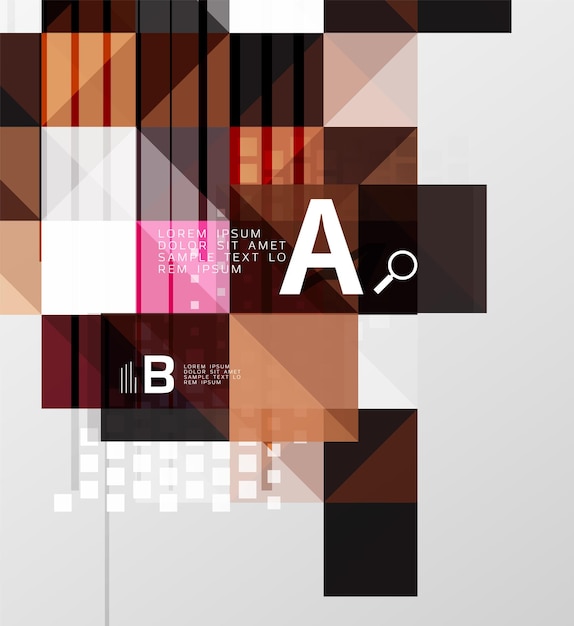 LOREM IPSUM
DOLOR SIT AMET
SAMPLE TEXT LO
REM IPSUM

A

B

LOREM IPSUM
DOLOR SIT AMET
SAMPLE TEXT LO
REM IPSUM