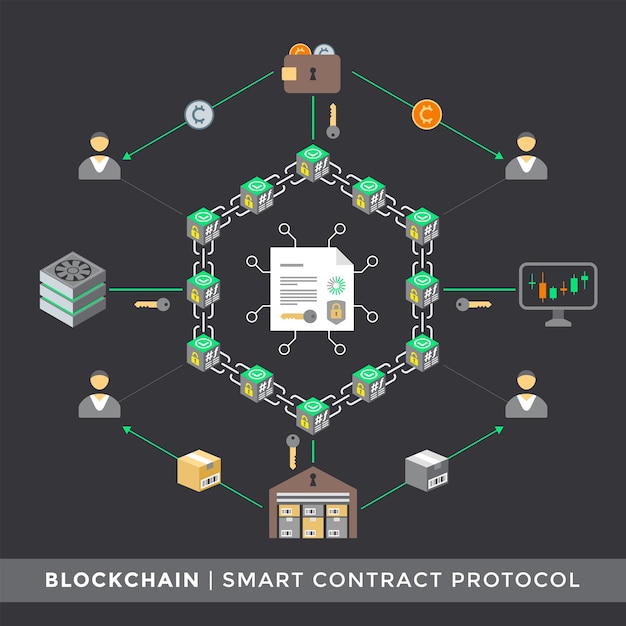 BLOCKCHAIN | SMART CONTRACT PROTOCOL