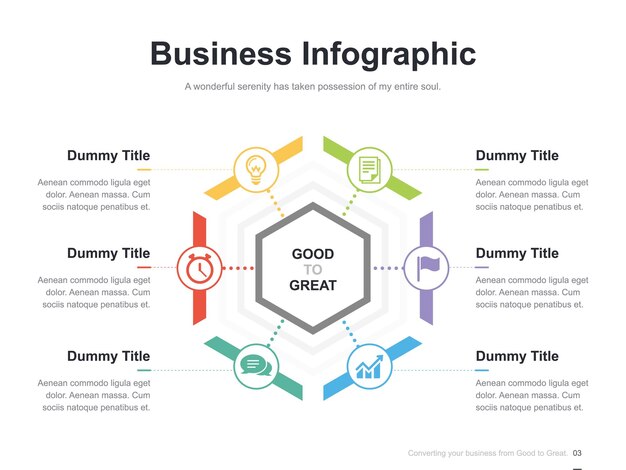 Business Infographic

A wonderful serenity has taken possession of my entire soul.

Dummy Title

Aenean commodo ligula eget dolor. Aenean massa. Cum sociis natoque penatibus et.

Dummy Title

Aenean commodo ligula eget dolor. Aenean massa. Cum sociis natoque penatibus et.

Dummy Title

Aenean commodo ligula eget dolor. Aenean massa. Cum sociis natoque penatibus et.

GOOD
TO
GREAT

Dummy Title

Aenean commodo ligula eget dolor. Aenean massa. Cum sociis natoque penatibus et.

Dummy Title

Aenean commodo ligula eget dolor. Aenean massa. Cum sociis natoque penatibus et.

Dummy Title

Aenean commodo ligula eget dolor. Aenean massa. Cum sociis natoque penatibus et.

Converting your business from Good to Great. 03