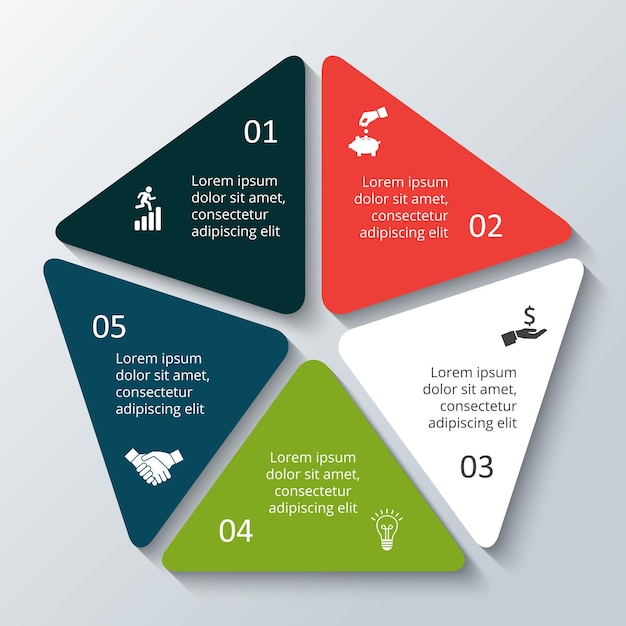 01

Lorem ipsum dolor sit amet, consectetur adipiscing elit

Lorem ipsum dolor sit amet, consectetur adipiscing elit

02

$

Lorem ipsum dolor sit amet, consectetur adipiscing elit

03

Lorem ipsum dolor sit amet, consectetur adipiscing elit

04

05

Lorem ipsum dolor sit amet, consectetur adipiscing elit