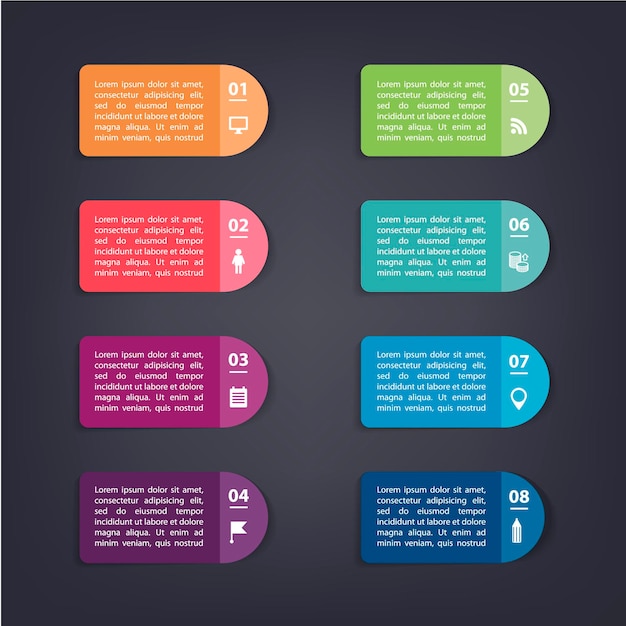 Lorem ipsum dolor sit amet, consectetur adipisicing elit, sed do eiusmod tempor incididunt ut labore et dolore magna aliqua. Ut enim ad minim veniam, quis nostrud

01

Lorem ipsum dolor sit amet, consectetur adipisicing elit, sed do eiusmod tempor incididunt ut labore et dolore magna aliqua. Ut enim ad minim veniam, quis nostrud

02

Lorem ipsum dolor sit amet, consectetur adipisicing elit, sed do eiusmod tempor incididunt ut labore et dolore magna aliqua. Ut enim ad minim veniam, quis nostrud

03

Lorem ipsum dolor sit amet, consectetur adipisicing elit, sed do eiusmod tempor incididunt ut labore et dolore magna aliqua. Ut enim ad minim veniam, quis nostrud

04

Lorem ipsum dolor sit amet, consectetur adipisicing elit, sed do eiusmod tempor incididunt ut labore et dolore magna aliqua. Ut enim ad minim veniam, quis nostrud

05

Lorem ipsum dolor sit amet, consectetur adipisicing elit, sed do eiusmod tempor incididunt ut labore et dolore magna aliqua. Ut enim ad minim veniam, quis nostrud

06

Lorem ipsum dolor sit amet, consectetur adipisicing elit, sed do eiusmod tempor incididunt ut labore et dolore magna aliqua. Ut enim ad minim veniam, quis nostrud

07

Lorem ipsum dolor sit amet, consectetur adipisicing elit, sed do eiusmod tempor incididunt ut labore et dolore magna aliqua. Ut enim ad minim veniam, quis nostrud

08