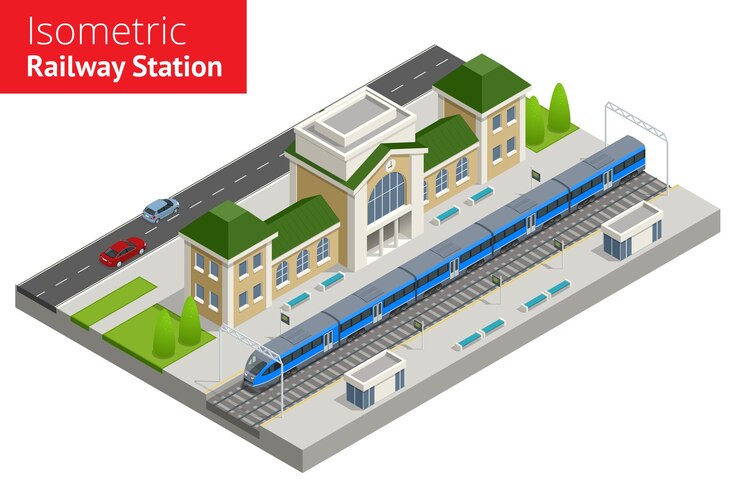 Isometric
Railway Station