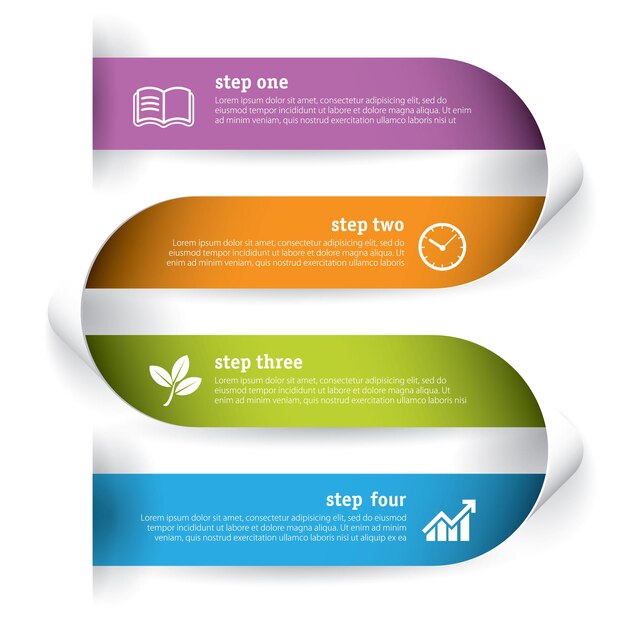 step one

Lorem ipsum dolor sit amet, consectetur adipisicing elit, sed do eiusmod tempor incididunt ut labore et dolore magna aliqua. Ut enim ad minim veniam, quis nostrud exercitation ullamco laboris nisi ut

step two

Lorem ipsum dolor sit amet, consectetur adipisicing elit, sed do eiusmod tempor incididunt ut labore et dolore magna aliqua. Ut enim ad minim veniam, quis nostrud exercitation ullamco laboris

step three

Lorem ipsum dolor sit amet, consectetur adipisicing elit, sed do eiusmod tempor incididunt ut labore et dolore magna aliqua. Ut enim ad minim veniam, quis nostrud exercitation ullamco laboris nisi

step four

Lorem ipsum dolor sit amet, consectetur adipisicing elit, sed do eiusmod tempor incididunt ut labore et dolore magna aliqua. Ut enim ad minim veniam, quis nostrud exercitation ullamco laboris nisi ut aliquip ex ea