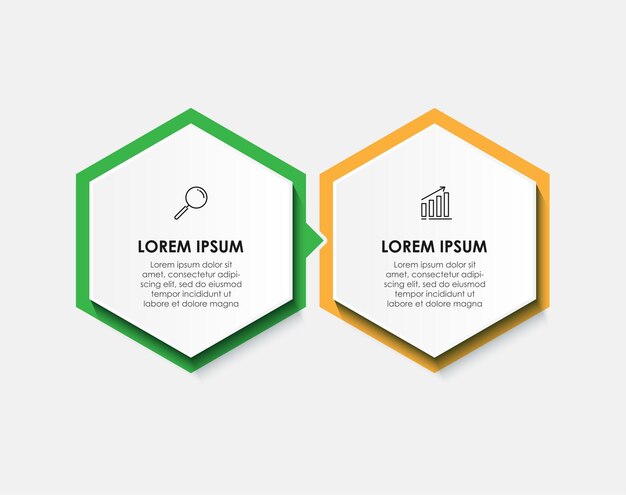 LOREM IPSUM

Lorem ipsum dolor sit amet, consectetur adipiscing elit, sed do eiusmod tempor incididunt ut labore et dolore magna

LOREM IPSUM

Lorem ipsum dolor sit amet, consectetur adipiscing elit, sed do eiusmod tempor incididunt ut labore et dolore magna