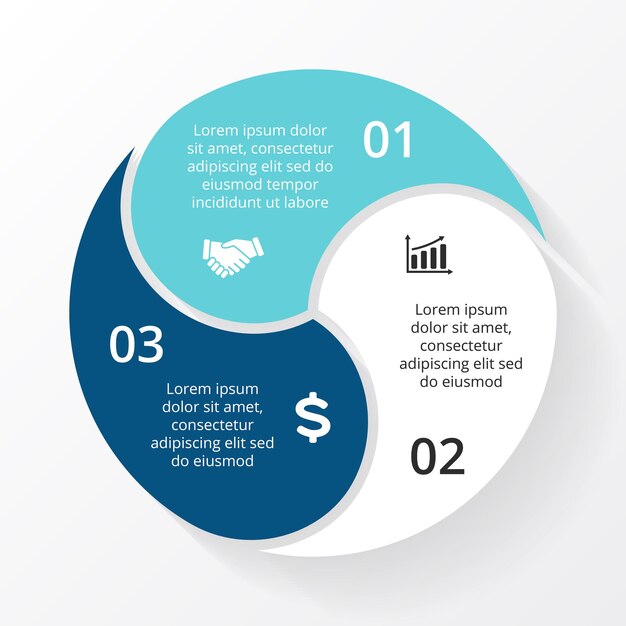 Lorem ipsum dolor sit amet, consectetur adipiscing elit sed do eiusmod tempor incididunt ut labore

01

Lorem ipsum dolor sit amet, consectetur adipiscing elit sed do eiusmod

02

03

Lorem ipsum dolor sit amet, consectetur adipiscing elit sed do eiusmod

$