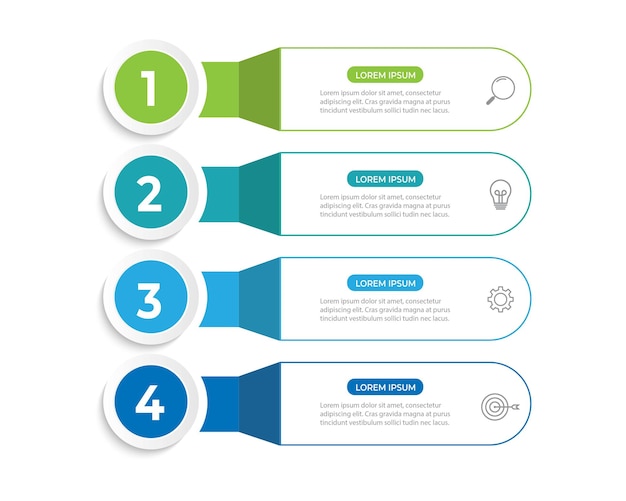 1

LOREM IPSUM

Lorem ipsum dolor sit amet, consectetur adipiscing elit. Cras gravida magna at purus tincidunt vestibulum sollici tudin nec lacus.

2

LOREM IPSUM

Lorem ipsum dolor sit amet, consectetur adipiscing elit. Cras gravida magna at purus tincidunt vestibulum sollici tudin nec lacus.

3

LOREM IPSUM

Lorem ipsum dolor sit amet, consectetur adipiscing elit. Cras gravida magna at purus tincidunt vestibulum sollici tudin nec lacus.

4

LOREM IPSUM

Lorem ipsum dolor sit amet, consectetur adipiscing elit. Cras gravida magna at purus tincidunt vestibulum sollici tudin nec lacus.