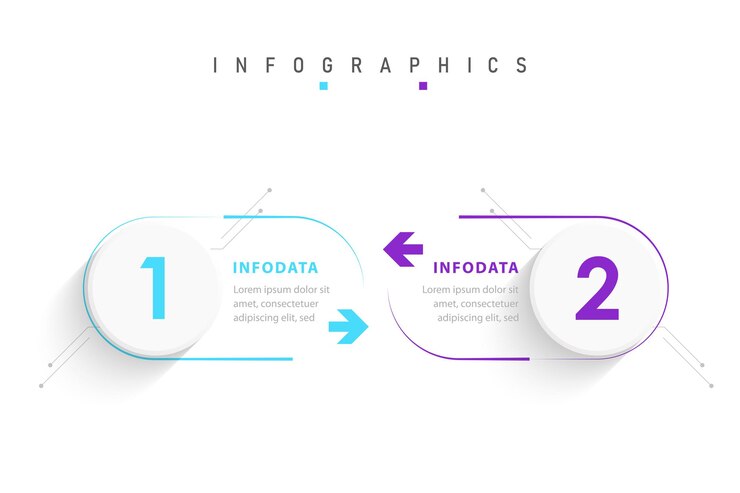 INFOGRAPHICS

1

INFODATA

Lorem ipsum dolor sit amet, consectetuer adipiscing elit, sed

INFODATA

Lorem ipsum dolor sit amet, consectetuer adipiscing elit, sed

2