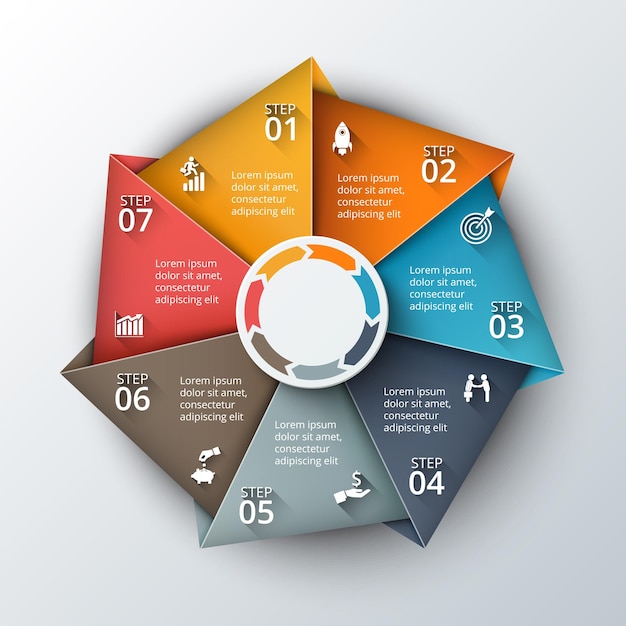 STEP 01

Lorem ipsum dolor sit amet, consectetur adipiscing elit

STEP 02

Lorem ipsum dolor sit amet, consectetur adipiscing elit

Lorem ipsum dolor sit amet, consectetur adipiscing elit

STEP 03

Lorem ipsum dolor sit amet, consectetur adipiscing elit

STEP 04

Lorem ipsum dolor sit amet, consectetur adipiscing elit

STEP 05

STEP 06

Lorem ipsum dolor sit amet, consectetur adipiscing elit

STEP 07

Lorem ipsum dolor sit amet, consectetur adipiscing elit