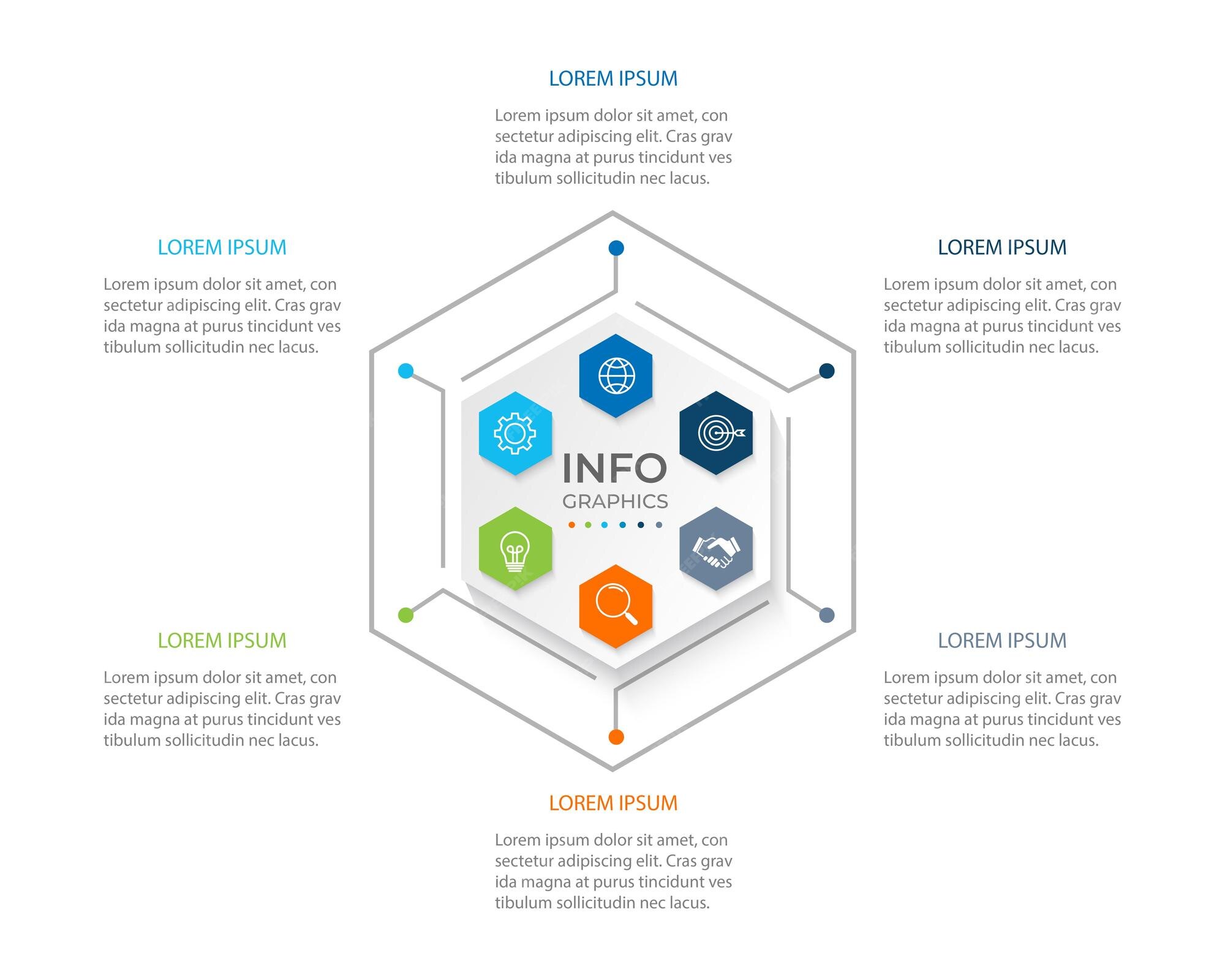 LOREM IPSUM

Lorem ipsum dolor sit amet, con sectetur adipiscing elit. Cras grav ida magna at purus tincidunt ves tibulum sollicitudin nec lacus.

LOREM IPSUM

Lorem ipsum dolor sit amet, con sectetur adipiscing elit. Cras grav ida magna at purus tincidunt ves tibulum sollicitudin nec lacus.

LOREM IPSUM

Lorem ipsum dolor sit amet, con sectetur adipiscing elit. Cras grav ida magna at purus tincidunt ves tibulum sollicitudin nec lacus.

INFO
GRAPHICS

LOREM IPSUM

Lorem ipsum dolor sit amet, con sectetur adipiscing elit. Cras grav ida magna at purus tincidunt ves tibulum sollicitudin nec lacus.

LOREM IPSUM

Lorem ipsum dolor sit amet, con sectetur adipiscing elit. Cras grav ida magna at purus tincidunt ves tibulum sollicitudin nec lacus.

LOREM IPSUM

Lorem ipsum dolor sit amet, con sectetur adipiscing elit. Cras grav ida magna at purus tincidunt ves tibulum sollicitudin nec lacus.