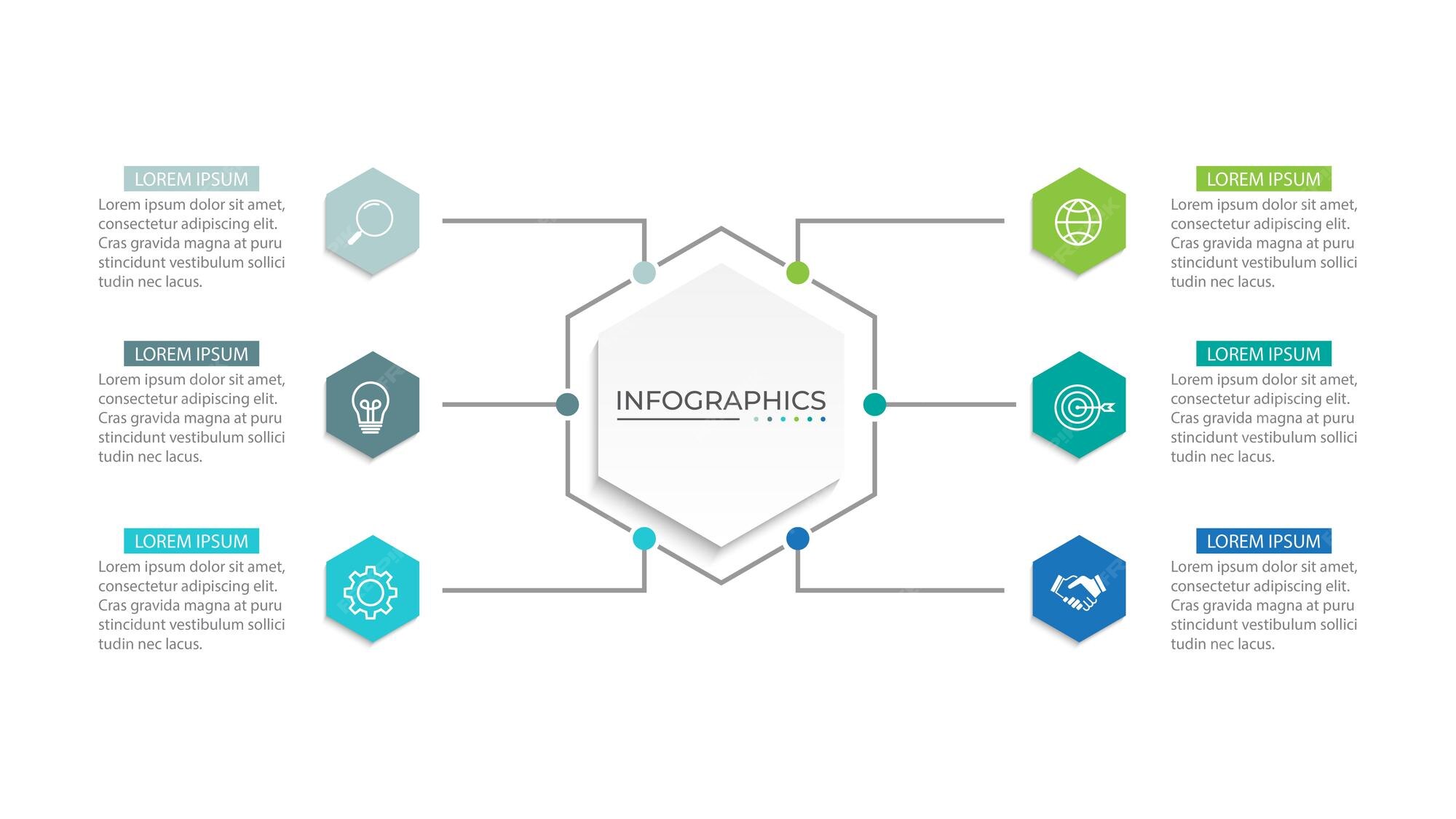 LOREM IPSUM
Lorem ipsum dolor sit amet, consectetur adipiscing elit. Cras gravida magna at puru stincidunt vestibulum sollici tudin nec lacus.

LOREM IPSUM
Lorem ipsum dolor sit amet, consectetur adipiscing elit. Cras gravida magna at puru stincidunt vestibulum sollici tudin nec lacus.

LOREM IPSUM
Lorem ipsum dolor sit amet, consectetur adipiscing elit. Cras gravida magna at puru stincidunt vestibulum sollici tudin nec lacus.

INFOGRAPHICS

LOREM IPSUM
Lorem ipsum dolor sit amet, consectetur adipiscing elit. Cras gravida magna at puru stincidunt vestibulum sollici tudin nec lacus.

LOREM IPSUM
Lorem ipsum dolor sit amet, consectetur adipiscing elit. Cras gravida magna at puru stincidunt vestibulum sollici tudin nec lacus.

LOREM IPSUM
Lorem ipsum dolor sit amet, consectetur adipiscing elit. Cras gravida magna at puru stincidunt vestibulum sollici tudin nec lacus.