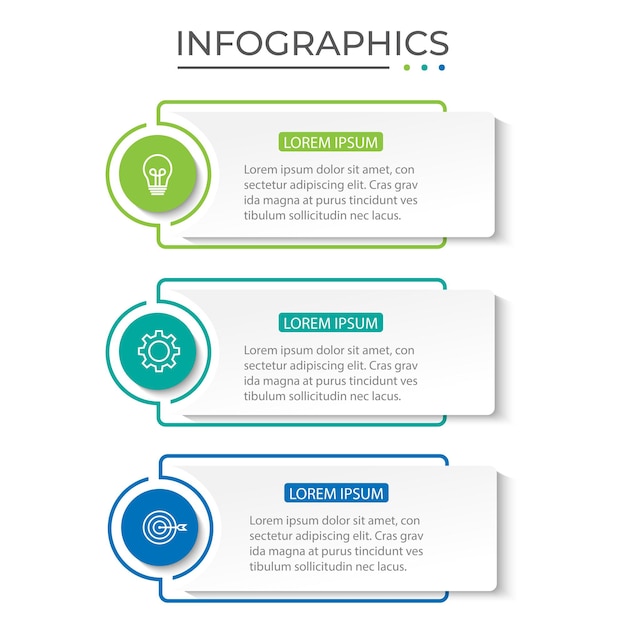 INFOGRAPHICS

LOREM IPSUM

Lorem ipsum dolor sit amet, con sectetur adipiscing elit. Cras grav ida magna at purus tincidunt ves tibulum sollicitudin nec lacus.

LOREM IPSUM

Lorem ipsum dolor sit amet, con sectetur adipiscing elit. Cras grav ida magna at purus tincidunt ves tibulum sollicitudin nec lacus.

LOREM IPSUM

Lorem ipsum dolor sit amet, con sectetur adipiscing elit. Cras grav ida magna at purus tincidunt ves tibulum sollicitudin nec lacus.