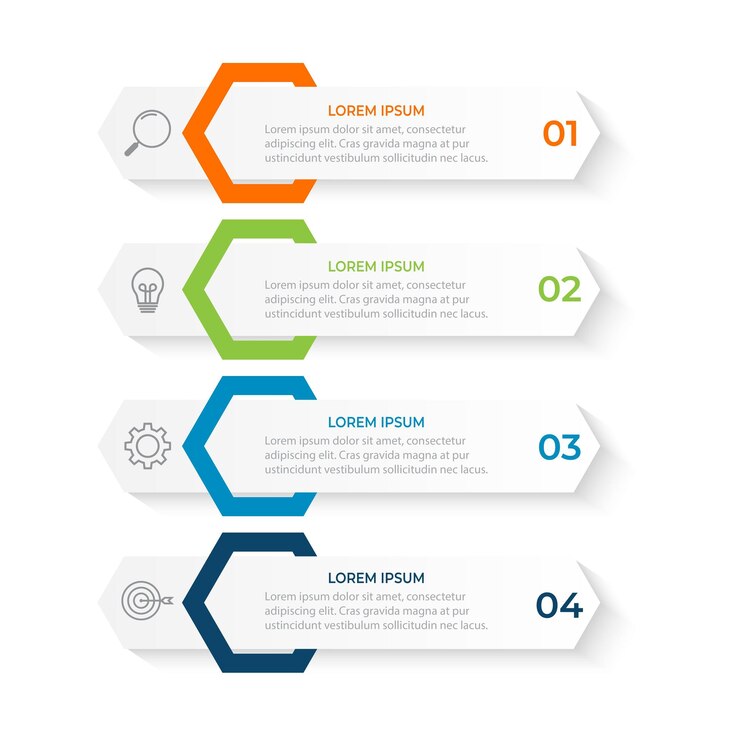 LOREM IPSUM
Lorem ipsum dolor sit amet, consectetur adipiscing elit. Cras gravida magna at pur ustincidunt vestibulum sollicitudin nec lacus.
01

LOREM IPSUM
Lorem ipsum dolor sit amet, consectetur adipiscing elit. Cras gravida magna at pur ustincidunt vestibulum sollicitudin nec lacus.
02

LOREM IPSUM
Lorem ipsum dolor sit amet, consectetur adipiscing elit. Cras gravida magna at pur ustincidunt vestibulum sollicitudin nec lacus.
03

LOREM IPSUM
Lorem ipsum dolor sit amet, consectetur adipiscing elit. Cras gravida magna at pur ustincidunt vestibulum sollicitudin nec lacus.
04