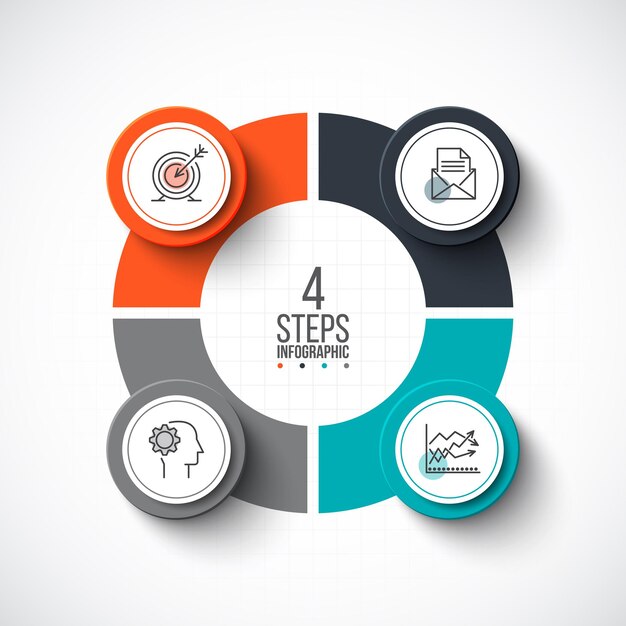 4
STEPS
INFOGRAPHIC