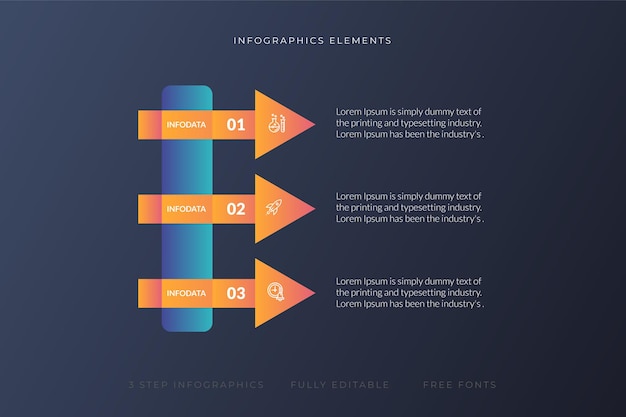 INFOGRAPHICS ELEMENTS

INFODATA 01

Lorem Ipsum is simply dummy text of the printing and typesetting industry. Lorem Ipsum has been the industry's .

INFODATA 02

Lorem Ipsum is simply dummy text of the printing and typesetting industry. Lorem Ipsum has been the industry's .

INFODATA 03

Lorem Ipsum is simply dummy text of the printing and typesetting industry. Lorem Ipsum has been the industry's .

3 STEP INFOGRAPHICS FULLY EDITABLE FREE FONTS