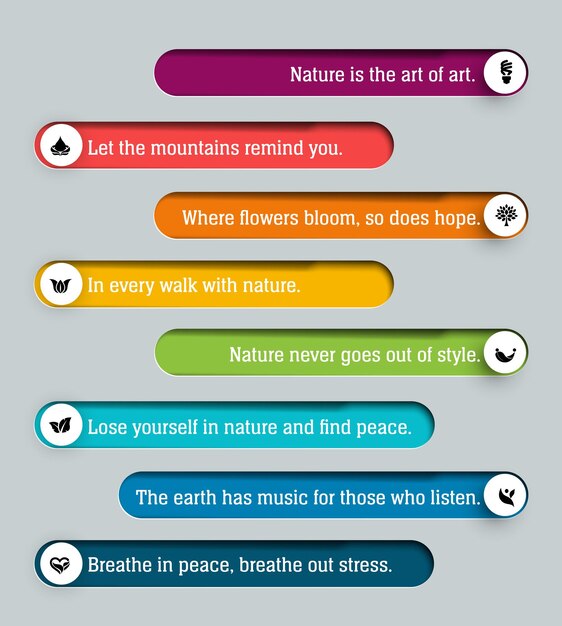 Nature is the art of art.

Let the mountains remind you.

Where flowers bloom, so does hope.

In every walk with nature.

Nature never goes out of style.

Lose yourself in nature and find peace.

The earth has music for those who listen.

Breathe in peace, breathe out stress.