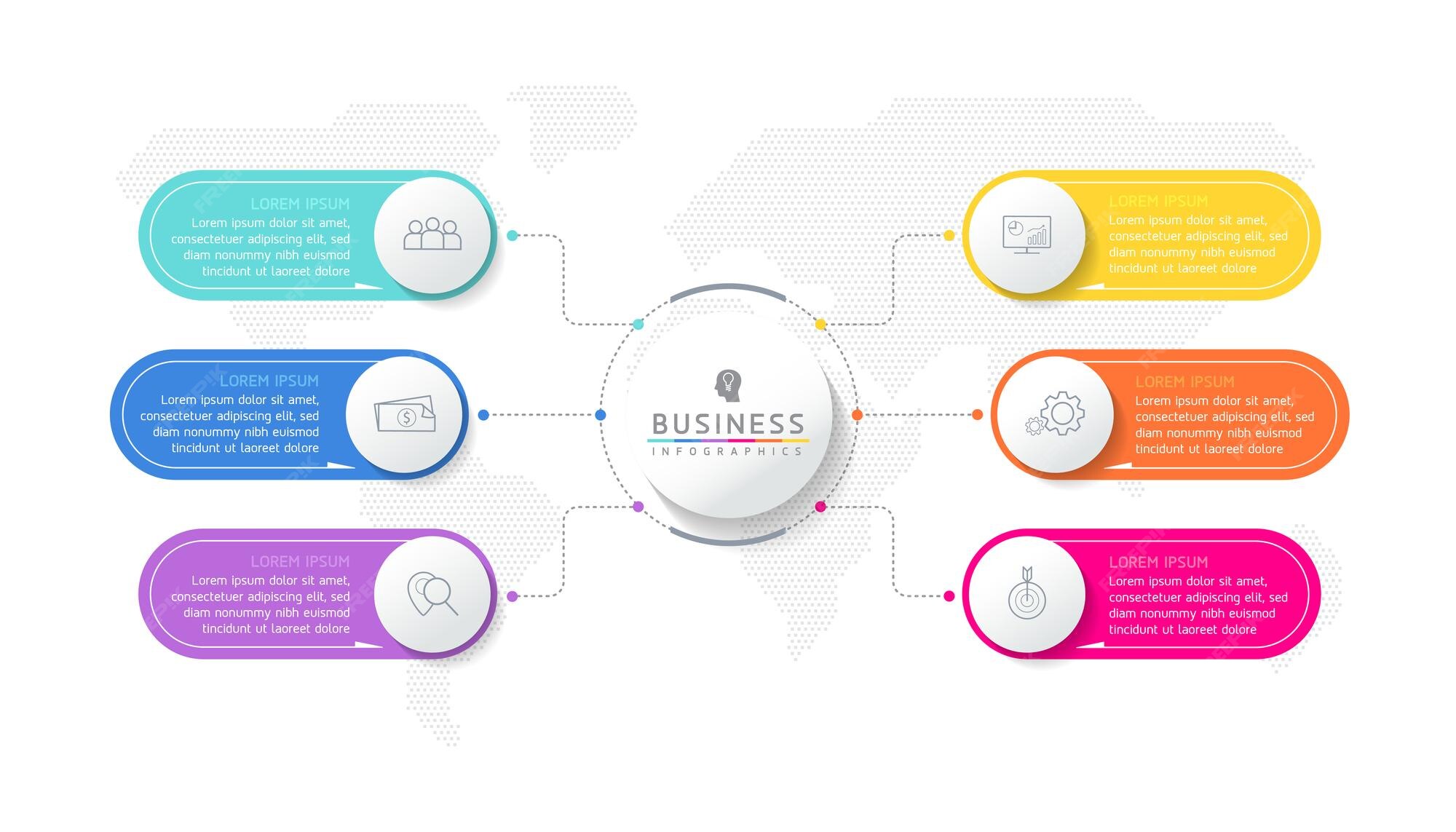 LOREM IPSUM
Lorem ipsum dolor sit amet, consectetuer adipiscing elit, sed diam nonummy nibh euismod tincidunt ut laoreet dolore

LOREM IPSUM
Lorem ipsum dolor sit amet, consectetuer adipiscing elit, sed diam nonummy nibh euismod tincidunt ut laoreet dolore

LOREM IPSUM
Lorem ipsum dolor sit amet, consectetuer adipiscing elit, sed diam nonummy nibh euismod tincidunt ut laoreet dolore

BUSINESS
INFOGRAPHICS

LOREM IPSUM
Lorem ipsum dolor sit amet, consectetuer adipiscing elit, sed diam nonummy nibh euismod tincidunt ut laoreet dolore

LOREM IPSUM
Lorem ipsum dolor sit amet, consectetuer adipiscing elit, sed diam nonummy nibh euismod tincidunt ut laoreet dolore

LOREM IPSUM
Lorem ipsum dolor sit amet, consectetuer adipiscing elit, sed diam nonummy nibh euismod tincidunt ut laoreet dolore