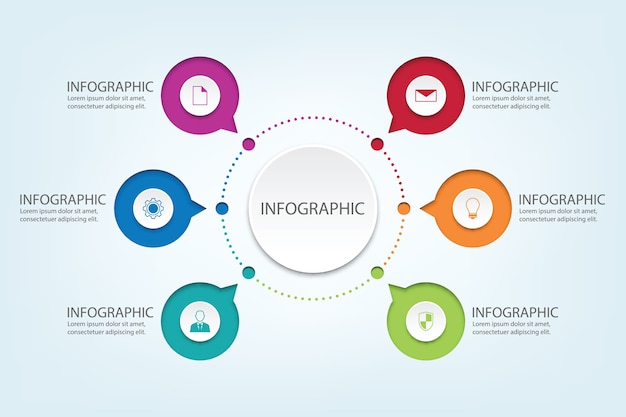 INFOGRAPHIC
Lorem ipsum dolor sit amet, consectetuer adipiscing elit.

INFOGRAPHIC
Lorem ipsum dolor sit amet, consectetuer adipiscing elit.

INFOGRAPHIC
Lorem ipsum dolor sit amet, consectetuer adipiscing elit.

INFOGRAPHIC

INFOGRAPHIC
Lorem ipsum dolor sit amet, consectetuer adipiscing elit.

INFOGRAPHIC
Lorem ipsum dolor sit amet, consectetuer adipiscing elit.

INFOGRAPHIC
Lorem ipsum dolor sit amet, consectetuer adipiscing elit.