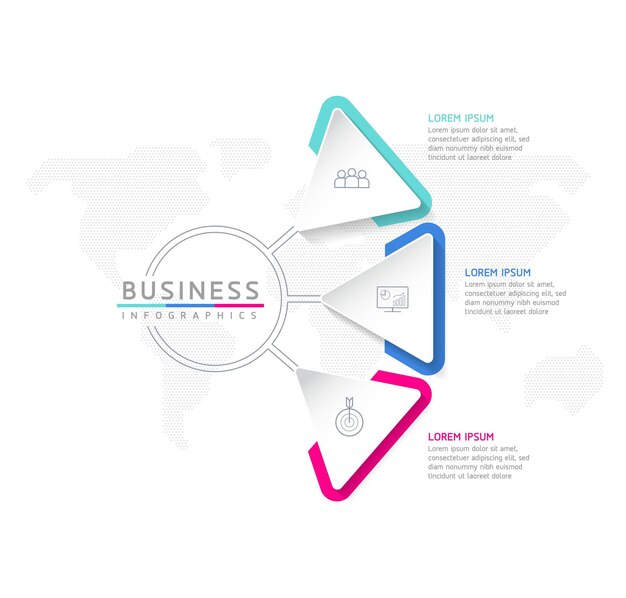 BUSINESS
INFOGRAPHICS

LOREM IPSUM
Lorem ipsum dolor sit amet, consectetuer adipiscing elit, sed diam nonummy nibh euismod tincidunt ut laoreet dolore

LOREM IPSUM
Lorem ipsum dolor sit amet, consectetuer adipiscing elit, sed diam nonummy nibh euismod tincidunt ut laoreet dolore

LOREM IPSUM
Lorem ipsum dolor sit amet, consectetuer adipiscing elit, sed diam nonummy nibh euismod tincidunt ut laoreet dolore