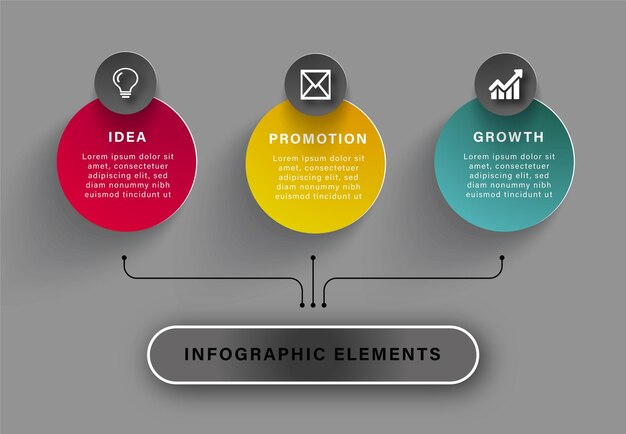 IDEA

Lorem ipsum dolor sit amet, consectetuer adipiscing elit, sed diam nonummy nibh euismod tincidunt ut

PROMOTION

Lorem ipsum dolor sit amet, consectetuer adipiscing elit, sed diam nonummy nibh euismod tincidunt ut

GROWTH

Lorem ipsum dolor sit amet, consectetuer adipiscing elit, sed diam nonummy nibh euismod tincidunt ut

INFOGRAPHIC ELEMENTS